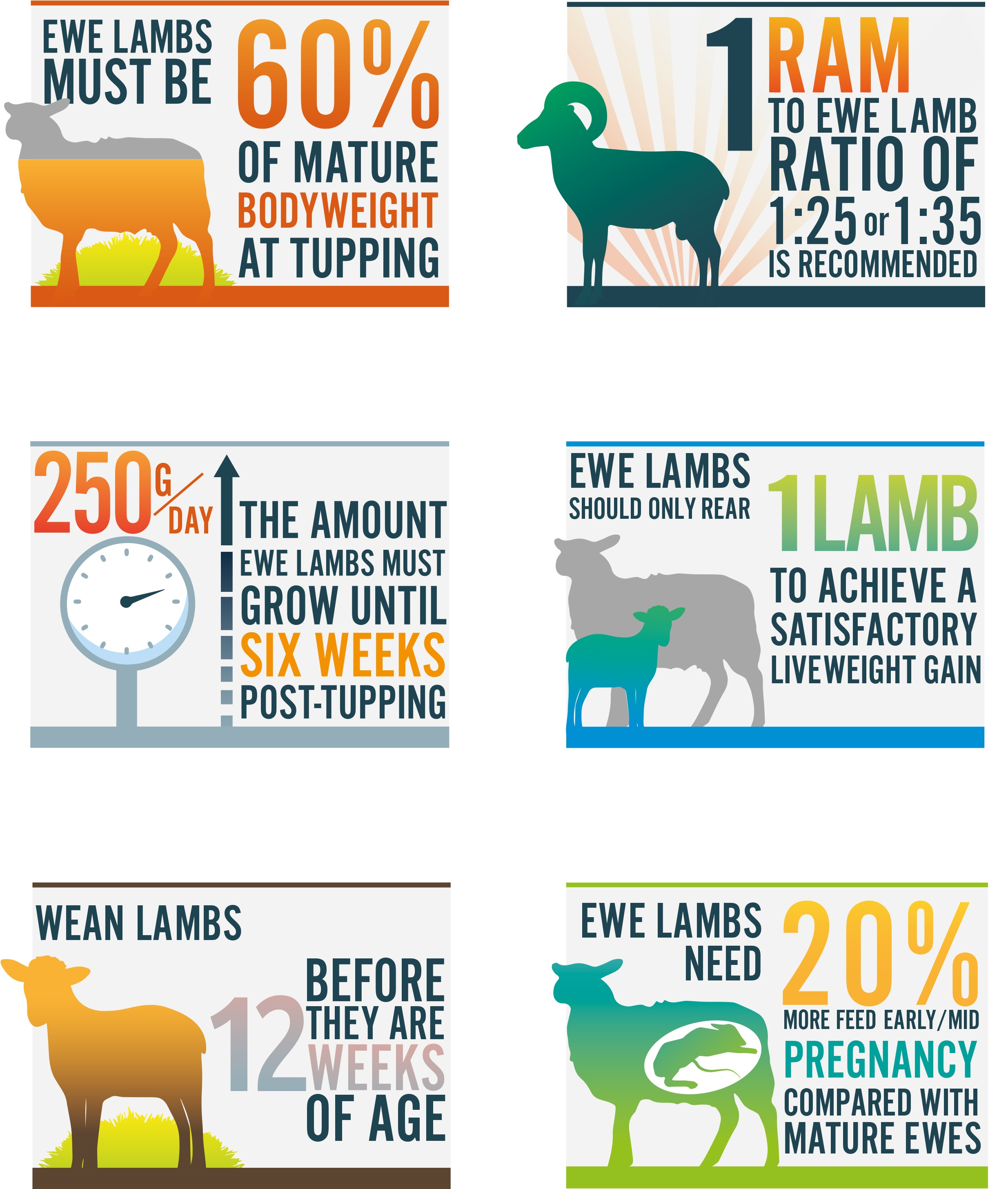 EWE LAMBS MUST BE 60% OF MATURE BODYWEIGHT AT TUPPING

1 RAM TO EWE LAMB RATIO OF 1:25 or 1:35 IS RECOMMENDED

250 G/DAY THE AMOUNT EWE LAMBS MUST GROW UNTIL SIX WEEKS POST-TUPPING

EWE LAMBS SHOULD ONLY REAR 1 LAMB TO ACHIEVE A SATISFACTORY LIVEWEIGHT GAIN

WEAN LAMBS BEFORE THEY ARE 12 WEEKS OF AGE

EWE LAMBS NEED 20% MORE FEED EARLY/MID PREGNANCY COMPARED WITH MATURE EWES