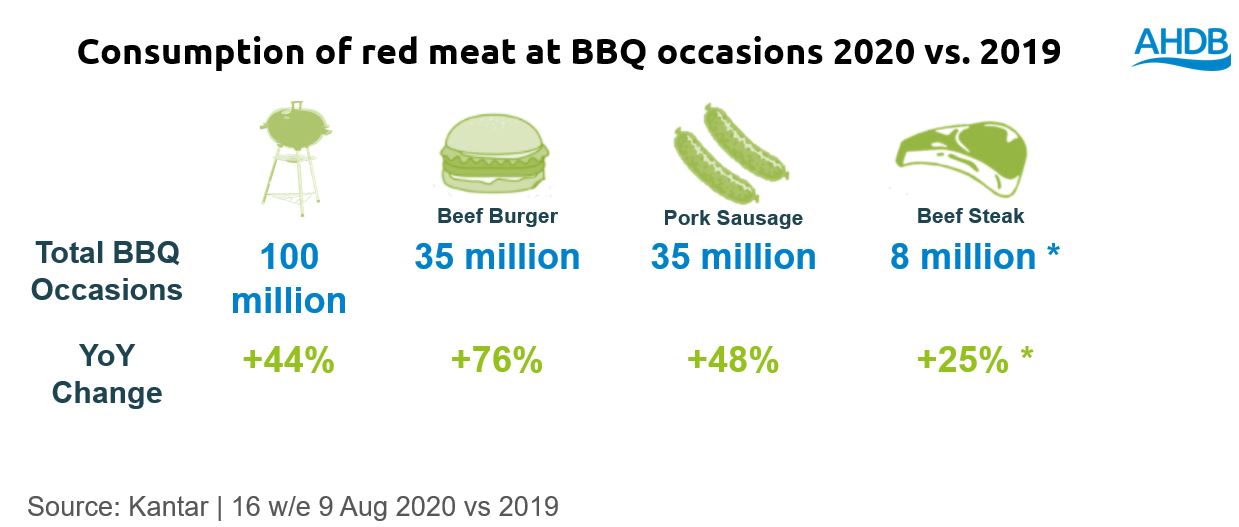 Consumption of red meat at BBQ occasions 2020 vs. 2019

AHDB

| | | Beef Burger | Pork Sausage | Beef Steak |
|---|---|---|---|---|
| Total BBQ Occasions | 100 million | 35 million | 35 million | 8 million * |
| YoY Change | +44% | +76% | +48% | +25% * |

Source: Kantar | 16 w/e 9 Aug 2020 vs 2019