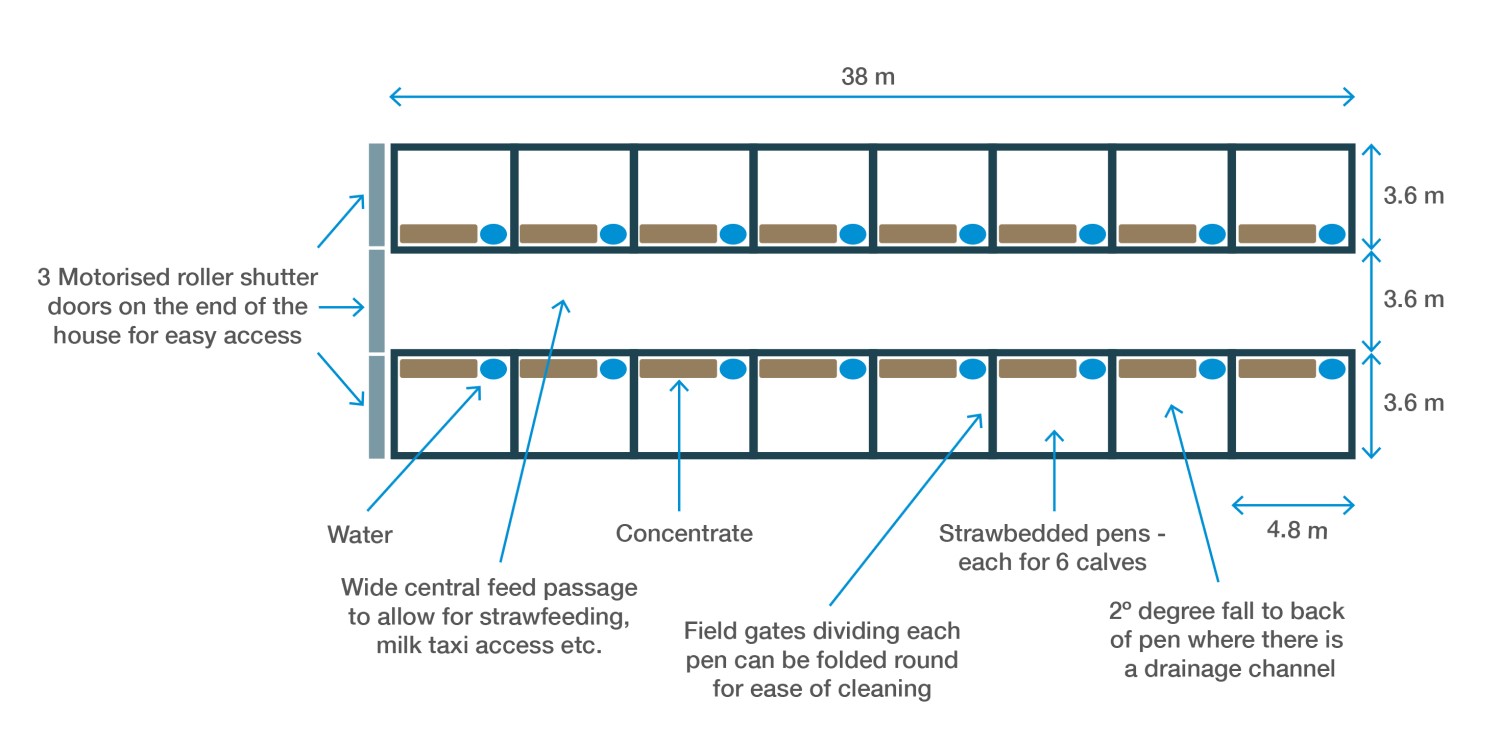 38 m

3.6 m

3.6 m

3.6 m

3 Motorised roller shutter doors on the end of the house for easy access

Water

Wide central feed passage to allow for strawfeeding, milk taxi access etc.

Concentrate

Field gates dividing each pen can be folded round for ease of cleaning

Strawbedded pens - each for 6 calves

4.8 m

2º degree fall to back of pen where there is a drainage channel