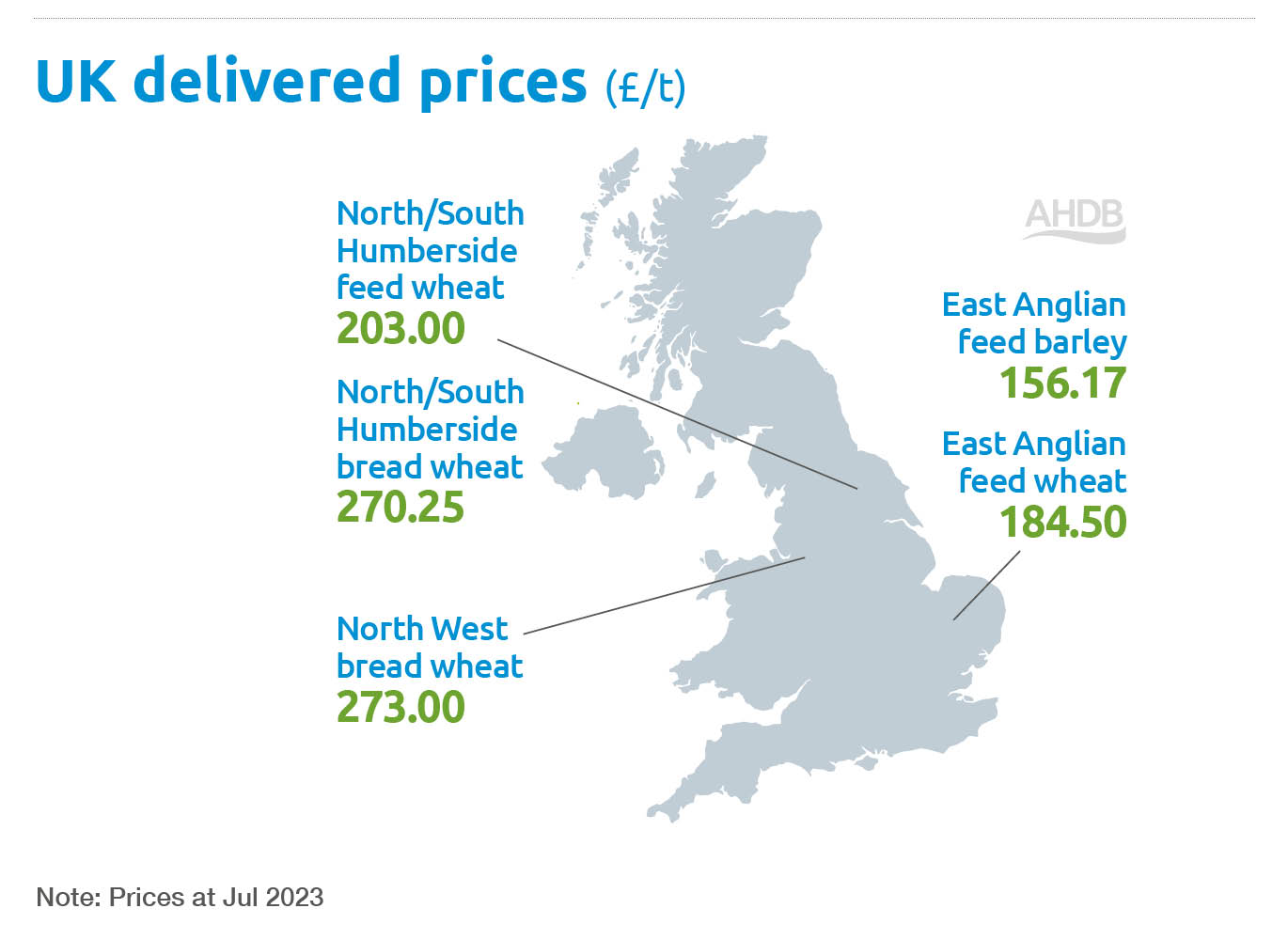 UK delivered prices (£/t)

North/South Humberside feed wheat
203.00

North/South Humberside bread wheat
270.25

North West bread wheat
273.00

AHDB

East Anglian feed barley
156.17

East Anglian feed wheat
184.50

Note: Prices at Jul 2023