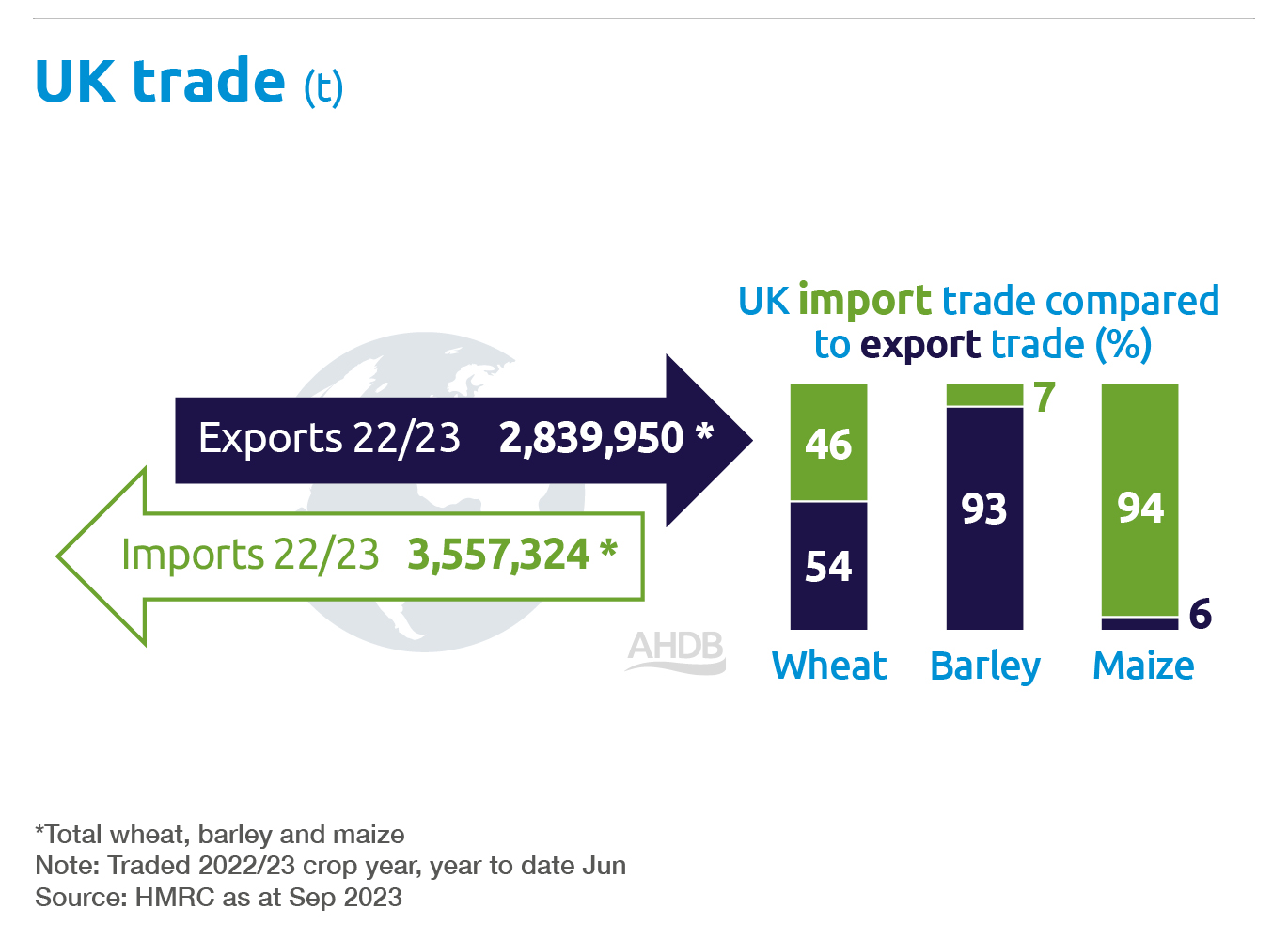 UK trade (t)

Exports 22/23 2,839,950 *

Imports 22/23 3,557,324 *

AHDB

UK import trade compared to export trade (%)

46
54
Wheat

7
93
Barley

94
6
Maize

*Total wheat, barley and maize
Note: Traded 2022/23 crop year, year to date Jun
Source: HMRC as at Sep 2023