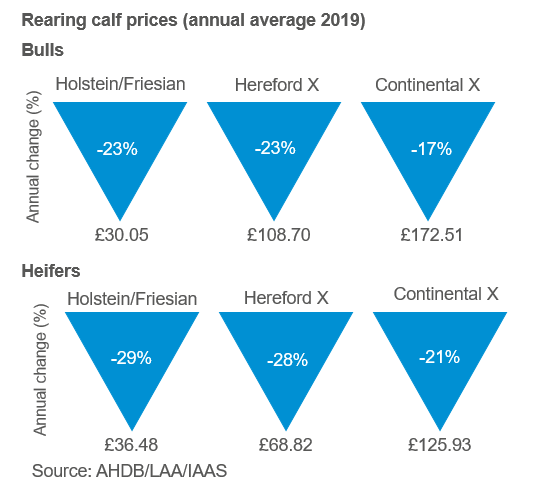 Rearing calf prices (annual average 2019)

Bulls

Annual change (%)

Holstein/Friesian
-23%
£30.05

Hereford X
-23%
£108.70

Continental X
-17%
£172.51

Heifers

Annual change (%)

Holstein/Friesian
-29%
£36.48

Hereford X
-28%
£68.82

Continental X
-21%
£125.93

Source: AHDB/LAA/IAAS