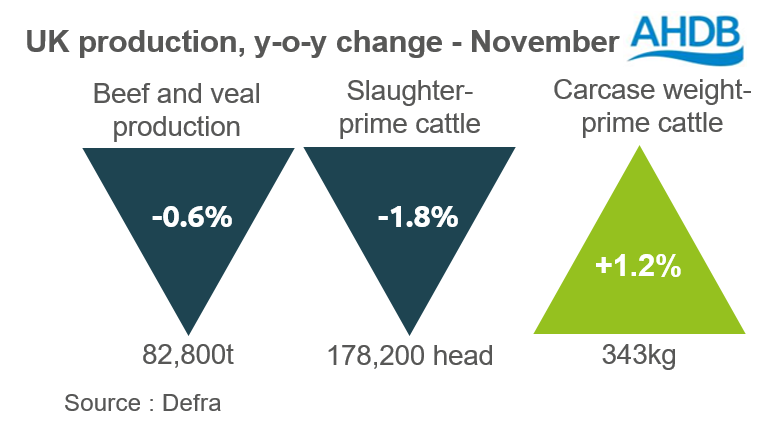 UK production, y-o-y change - November

AHDB

Beef and veal production

-0.6%

82,800t

Slaughter-prime cattle

-1.8%

178,200 head

Carcase weight-prime cattle

+1.2%

343kg

Source : Defra