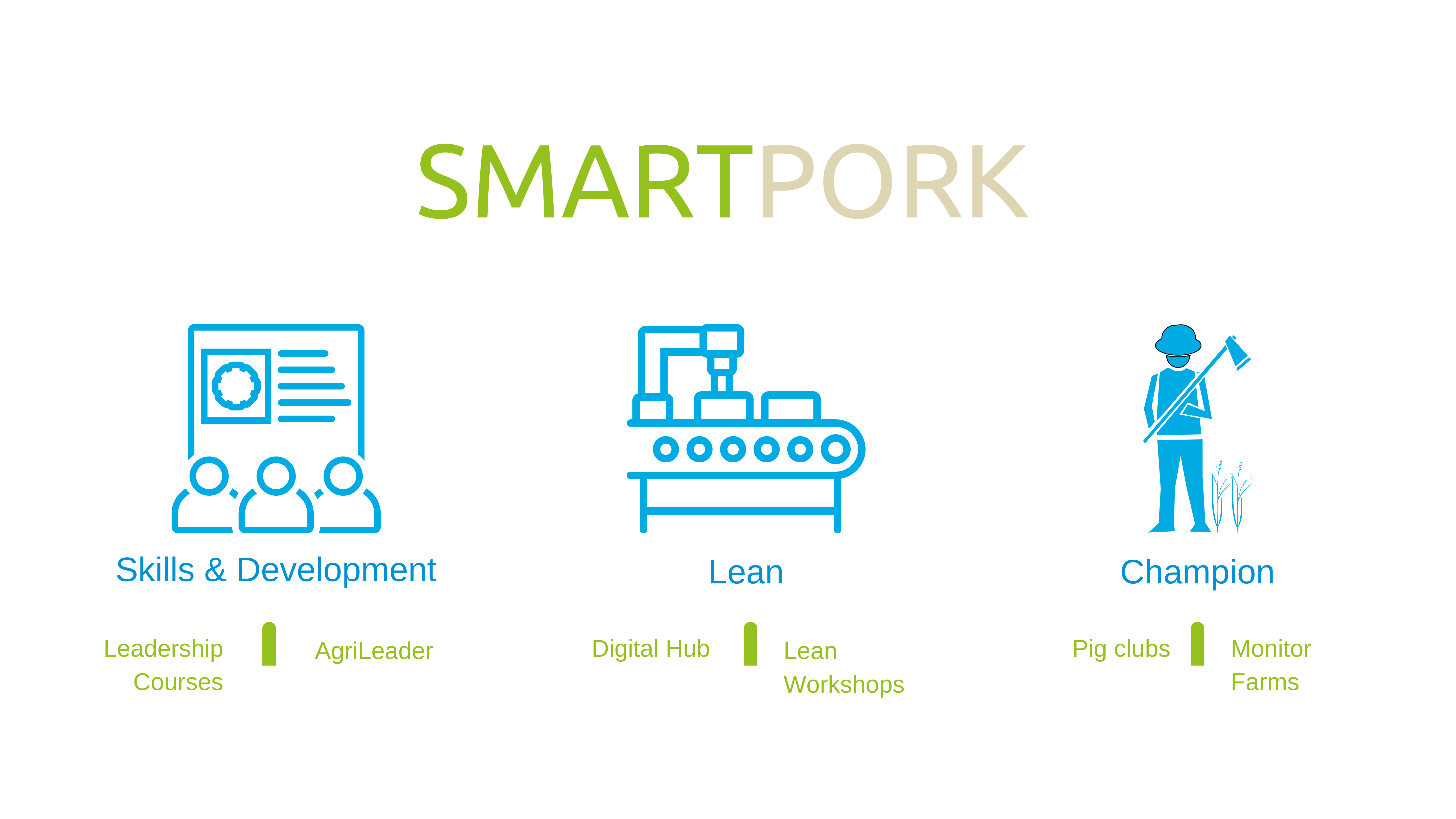 SMARTPORK

Skills & Development

Leadership Courses

AgriLeader

Lean

Digital Hub

Lean Workshops

Champion

Pig clubs

Monitor Farms