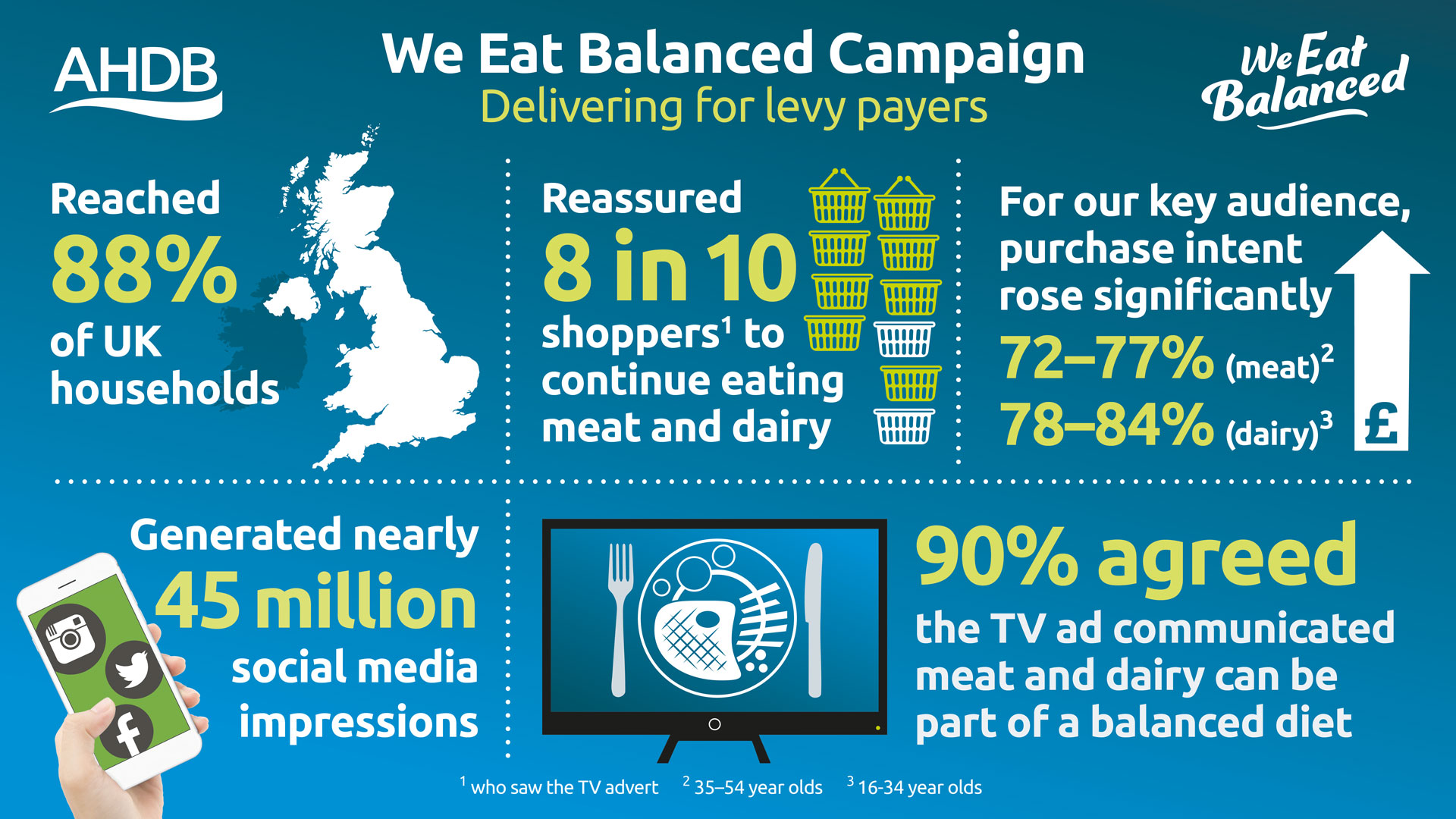 AHDB

We Eat Balanced Campaign
Delivering for levy payers

We Eat Balanced

Reached
88%
of UK households

Reassured
8 in 10
shoppers$^1$ to continue eating meat and dairy

For our key audience, purchase intent rose significantly
72–77% (meat)$^2$
78–84% (dairy)$^3$

£

Generated nearly
45 million
social media impressions

90% agreed
the TV ad communicated meat and dairy can be part of a balanced diet

$^1$ who saw the TV advert $^2$ 35–54 year olds $^3$ 16-34 year olds